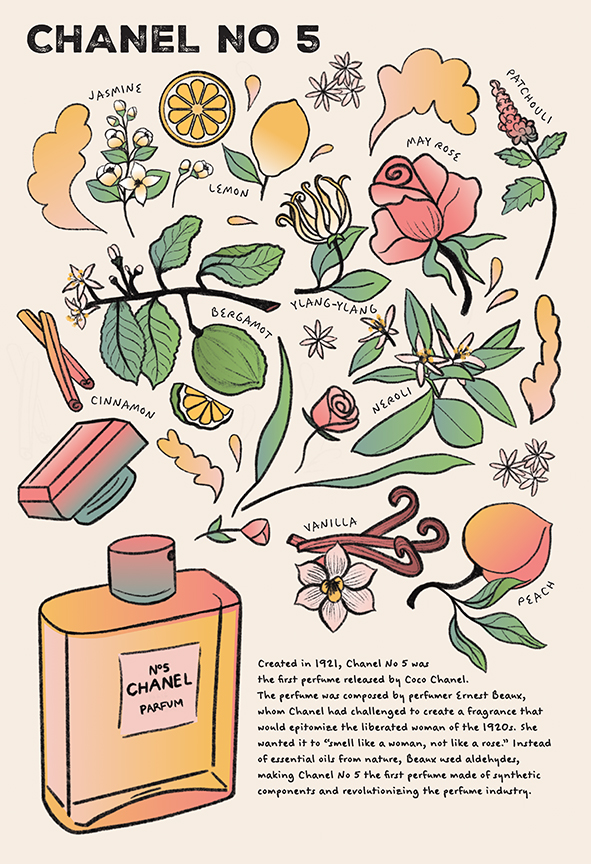 CHANEL NO 5

JASMINE

LEMON

MAY ROSE

PATCHOULI

YLANG-YLANG

BERGAMOT

CINNAMON

NEROLI

VANILLA

PEACH

Nº5
CHANEL
PARFUM

Created in 1921, Chanel No 5 was the first perfume released by Coco Chanel. The perfume was composed by perfumer Ernest Beaux, whom Chanel had challenged to create a fragrance that would epitomize the liberated woman of the 1920s. She wanted it to "smell like a woman, not like a rose." Instead of essential oils from nature, Beaux used aldehydes, making Chanel No 5 the first perfume made of synthetic components and revolutionizing the perfume industry.